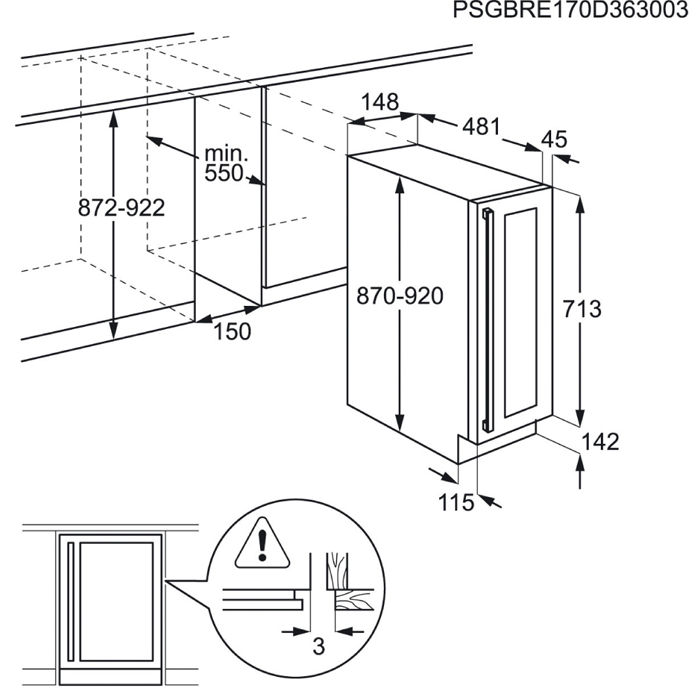 PSGBRE170D363003

148
481
45
min.
550
872-922
870-920
713
150
142
115
3